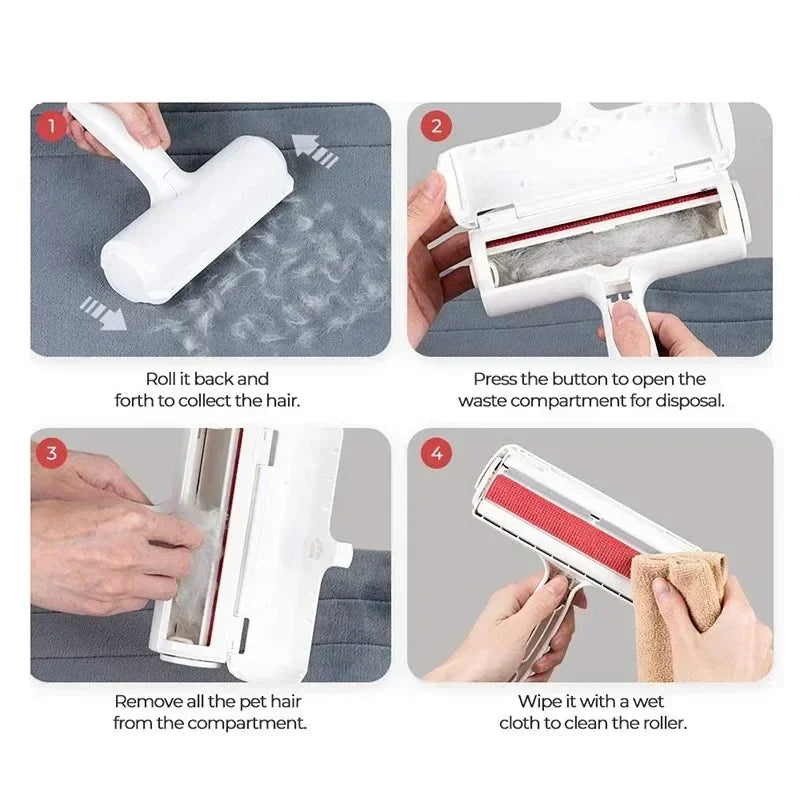 1

Roll it back and forth to collect the hair.

2

Press the button to open the waste compartment for disposal.

3

Remove all the pet hair from the compartment.

4

Wipe it with a wet cloth to clean the roller.