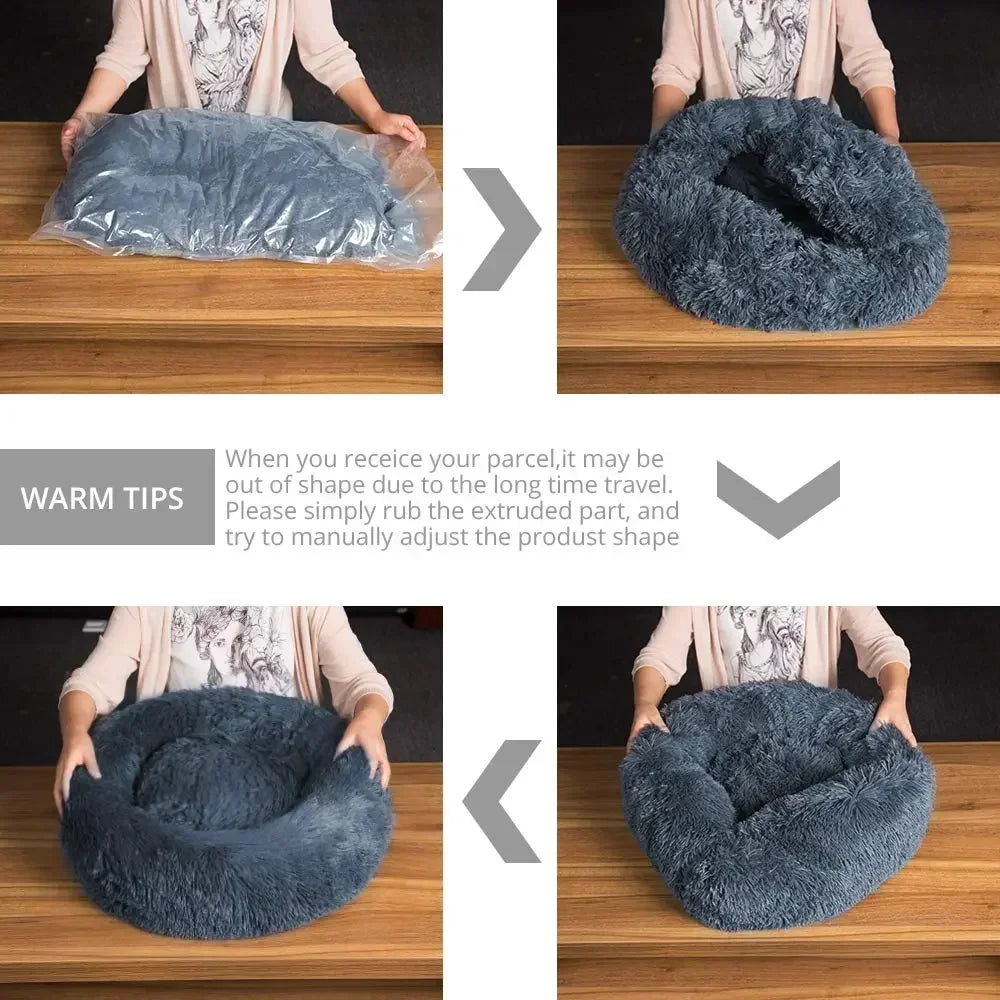 WARM TIPS

When you receice your parcel,it may be out of shape due to the long time travel. Please simply rub the extruded part, and try to manually adjust the produst shape